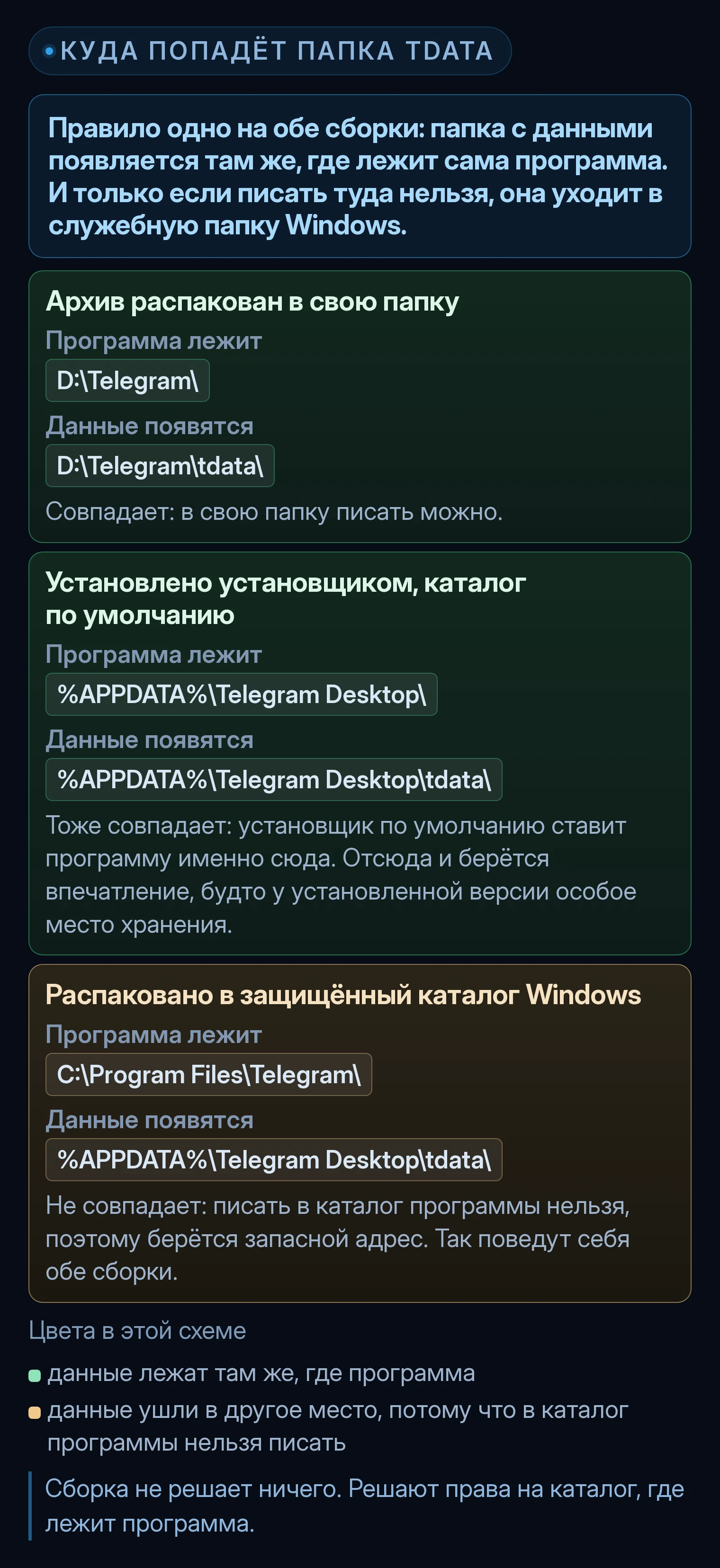 КУДА ПОПАДЁТ ПАПКА TDATA

Правило одно на обе сборки: папка с данными появляется там же, где лежит сама программа. И только если писать туда нельзя, она уходит в служебную папку Windows.

Архив распакован в свою папку

Программа лежит

D:\Telegram\

Данные появятся

D:\Telegram\tdata\

Совпадает: в свою папку писать можно.

Установлено установщиком, каталог по умолчанию

Программа лежит

%APPDATA%\Telegram Desktop\

Данные появятся

%APPDATA%\Telegram Desktop\tdata\

Тоже совпадает: установщик по умолчанию ставит программу именно сюда. Отсюда и берётся впечатление, будто у установленной версии особое место хранения.

Распаковано в защищённый каталог Windows

Программа лежит

C:\Program Files\Telegram\

Данные появятся

%APPDATA%\Telegram Desktop\tdata\

Не совпадает: писать в каталог программы нельзя, поэтому берётся запасной адрес. Так поведут себя обе сборки.

Цвета в этой схеме

данные лежат там же, где программа

данные ушли в другое место, потому что в каталог программы нельзя писать

Сборка не решает ничего. Решают права на каталог, где лежит программа.